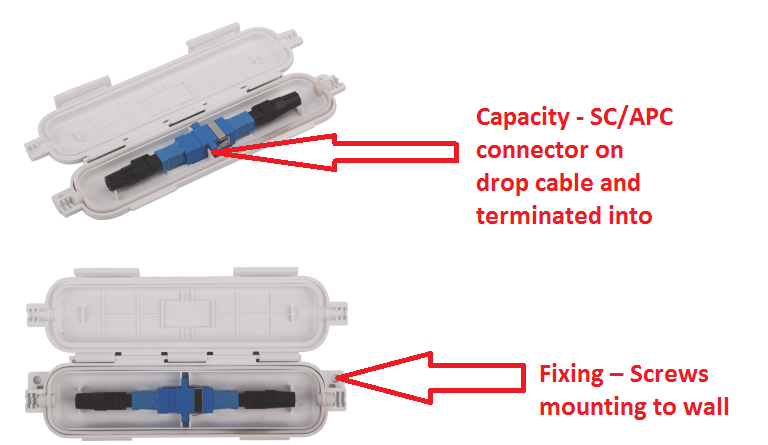 Capacity - SC/APC connector on drop cable and terminated into

Fixing – Screws mounting to wall